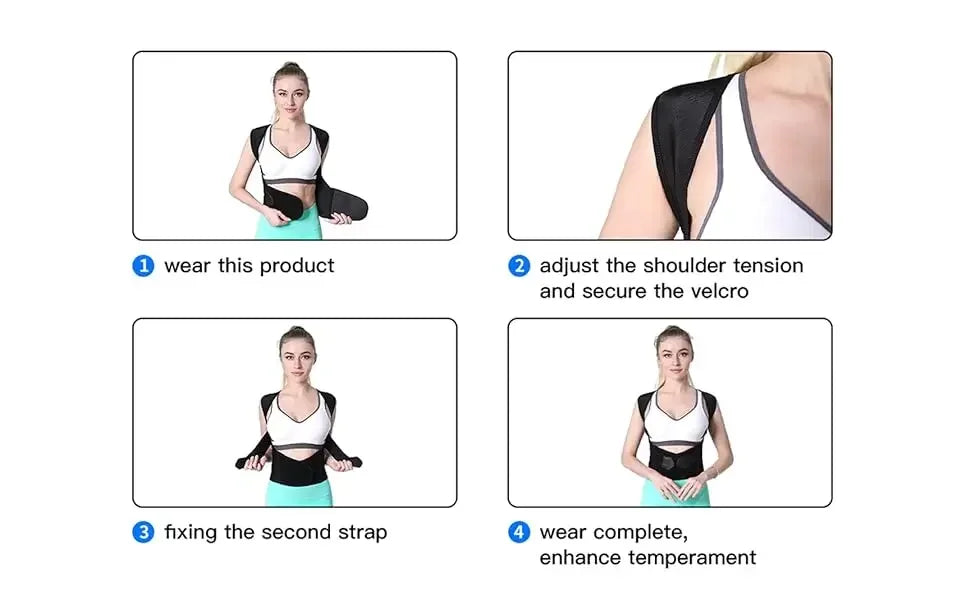 1 wear this product

2 adjust the shoulder tension and secure the velcro

3 fixing the second strap

4 wear complete, enhance temperament